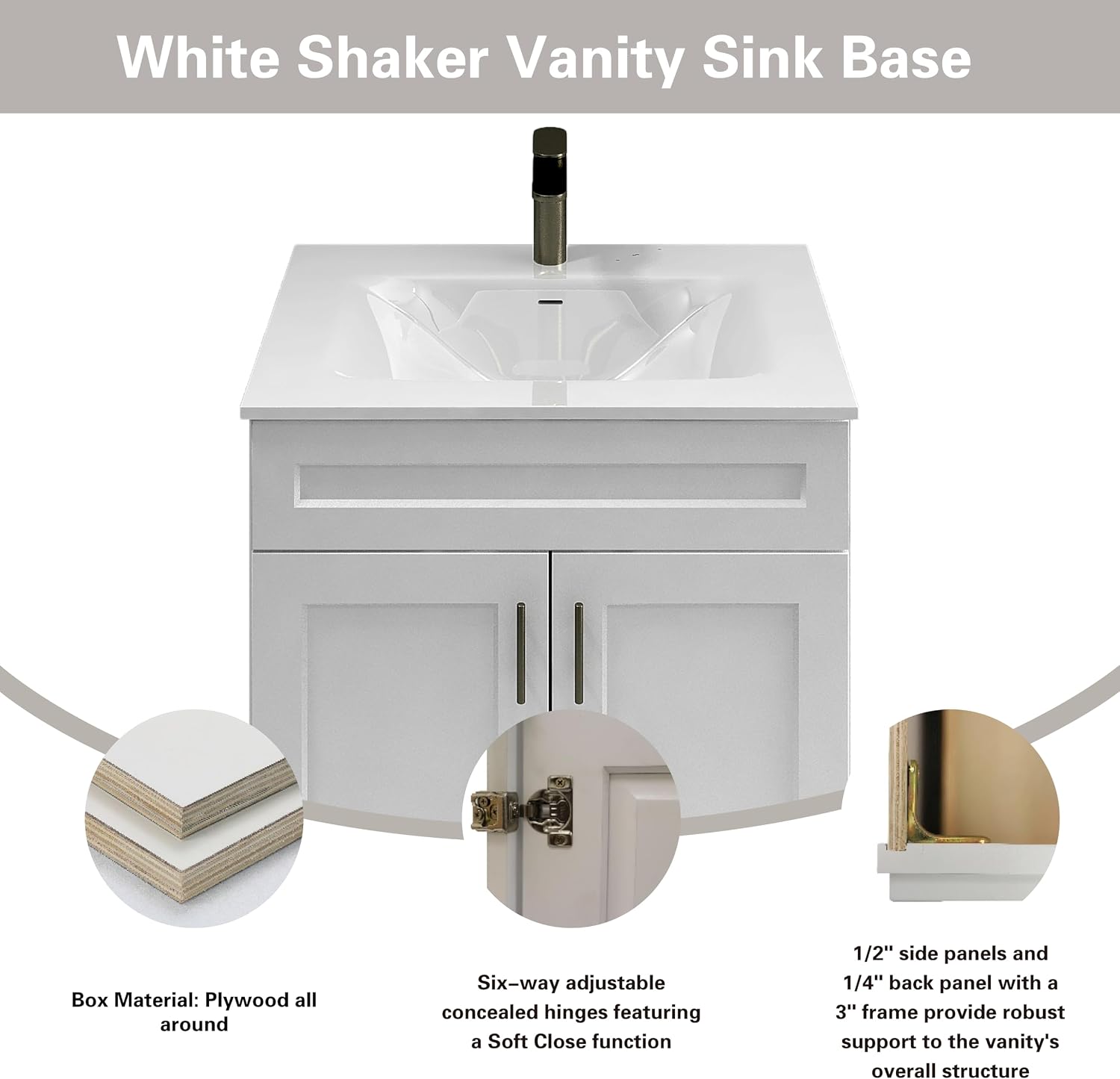 White Shaker Vanity Sink Base

Box Material: Plywood all around

Six–way adjustable concealed hinges featuring a Soft Close function

1/2'' side panels and 1/4'' back panel with a 3'' frame provide robust support to the vanity's overall structure