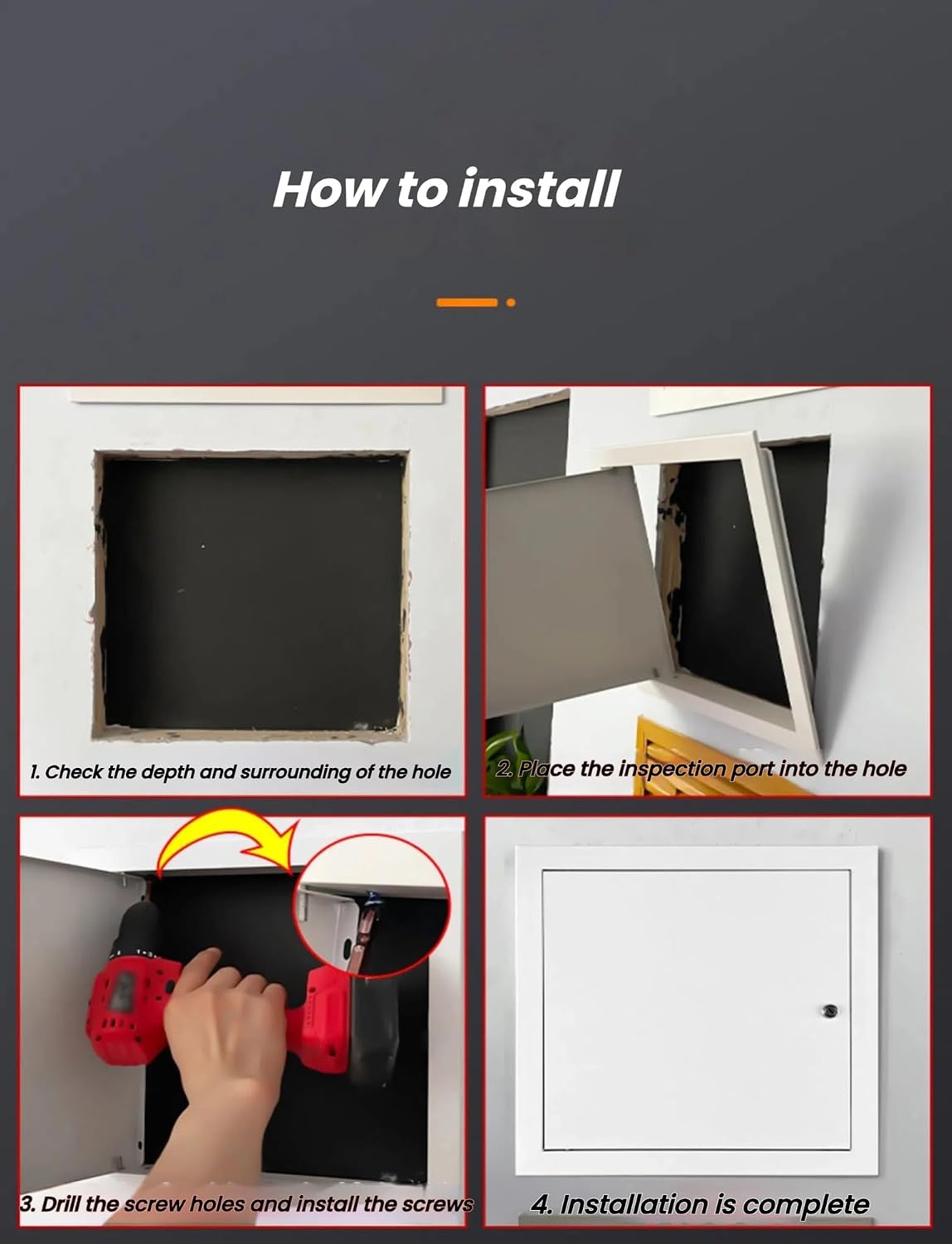 How to install

1. Check the depth and surrounding of the hole

2. Place the inspection port into the hole

3. Drill the screw holes and install the screws

4. Installation is complete