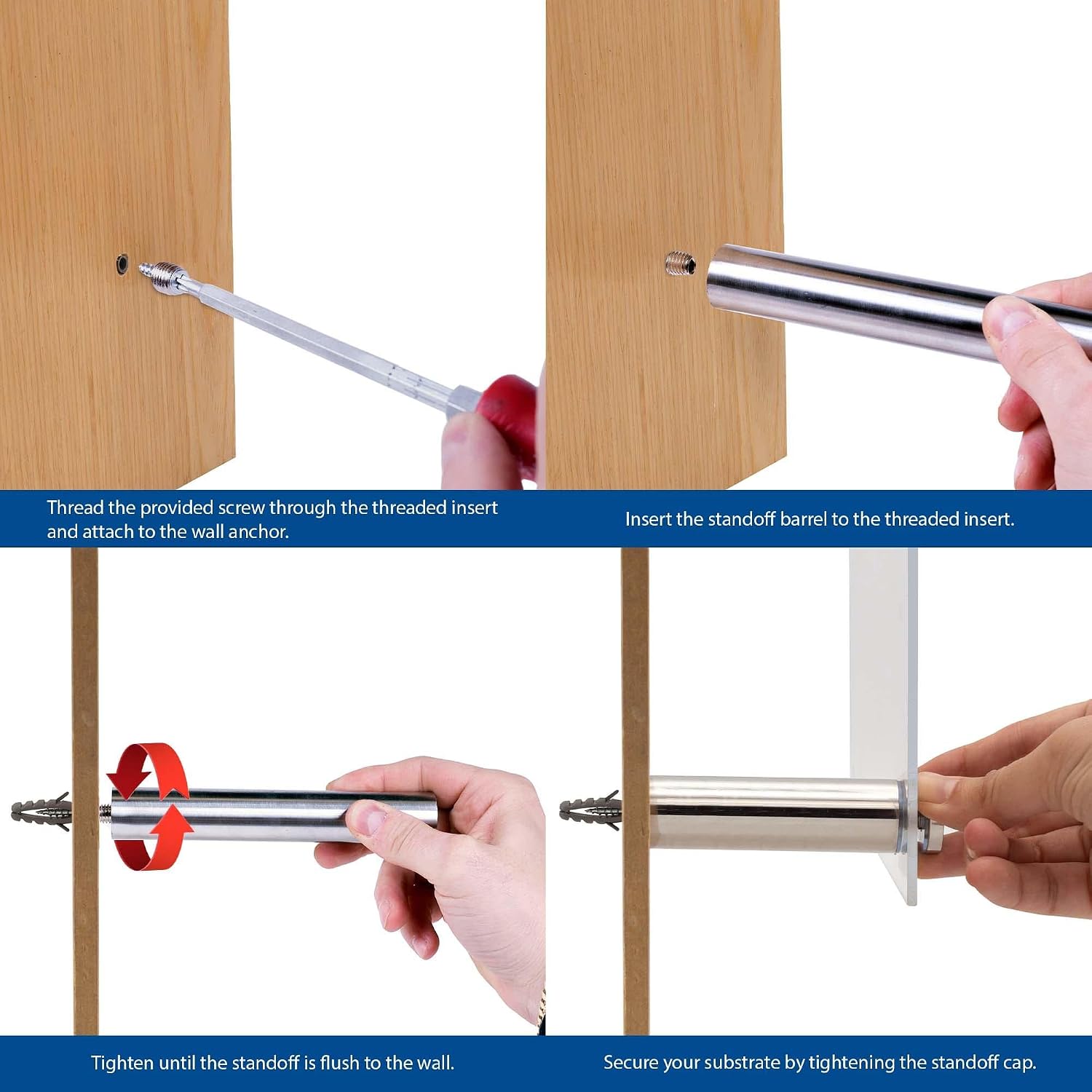 Thread the provided screw through the threaded insert and attach to the wall anchor.

Insert the standoff barrel to the threaded insert.

Tighten until the standoff is flush to the wall.

Secure your substrate by tightening the standoff cap.