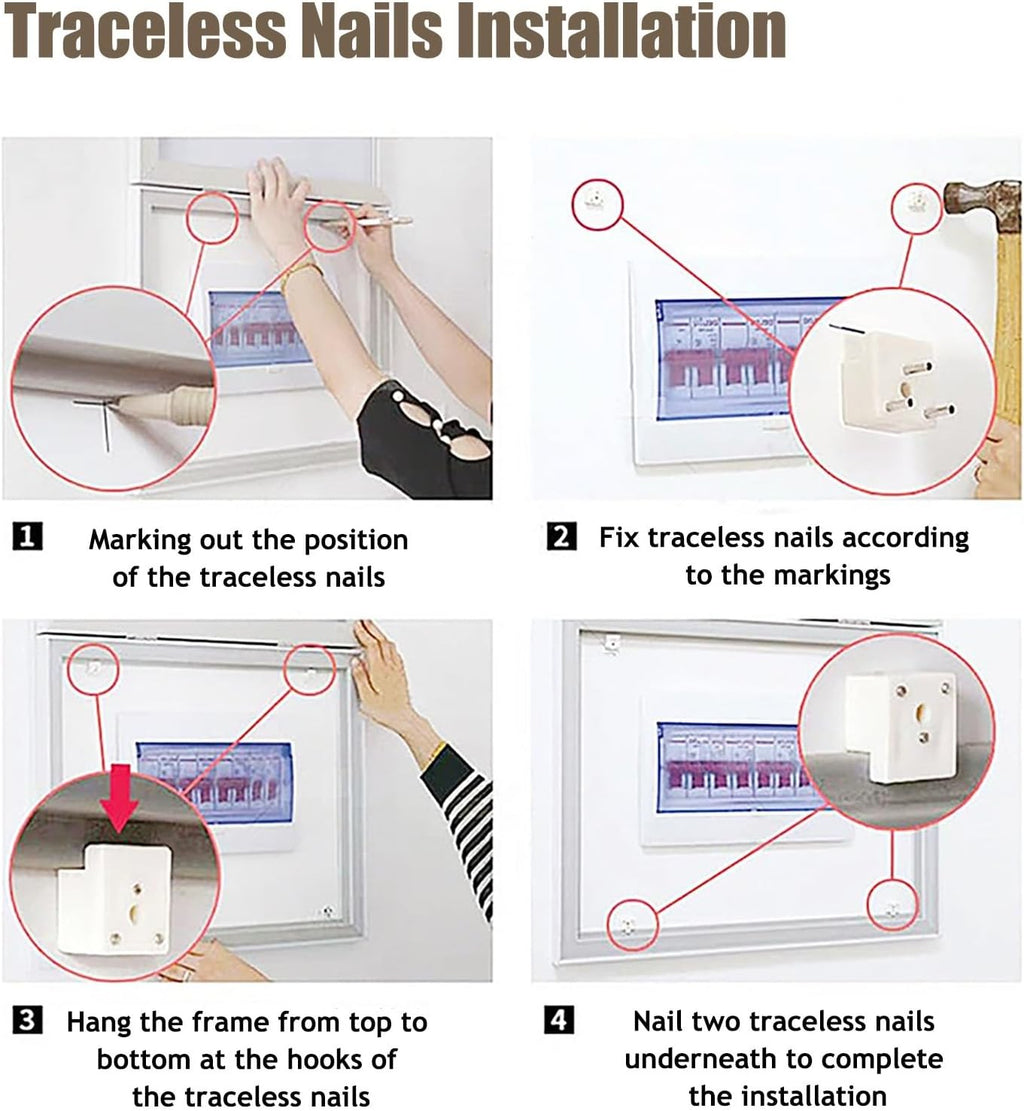 Traceless Nails Installation

1 Marking out the position of the traceless nails

2 Fix traceless nails according to the markings

3 Hang the frame from top to bottom at the hooks of the traceless nails

4 Nail two traceless nails underneath to complete the installation