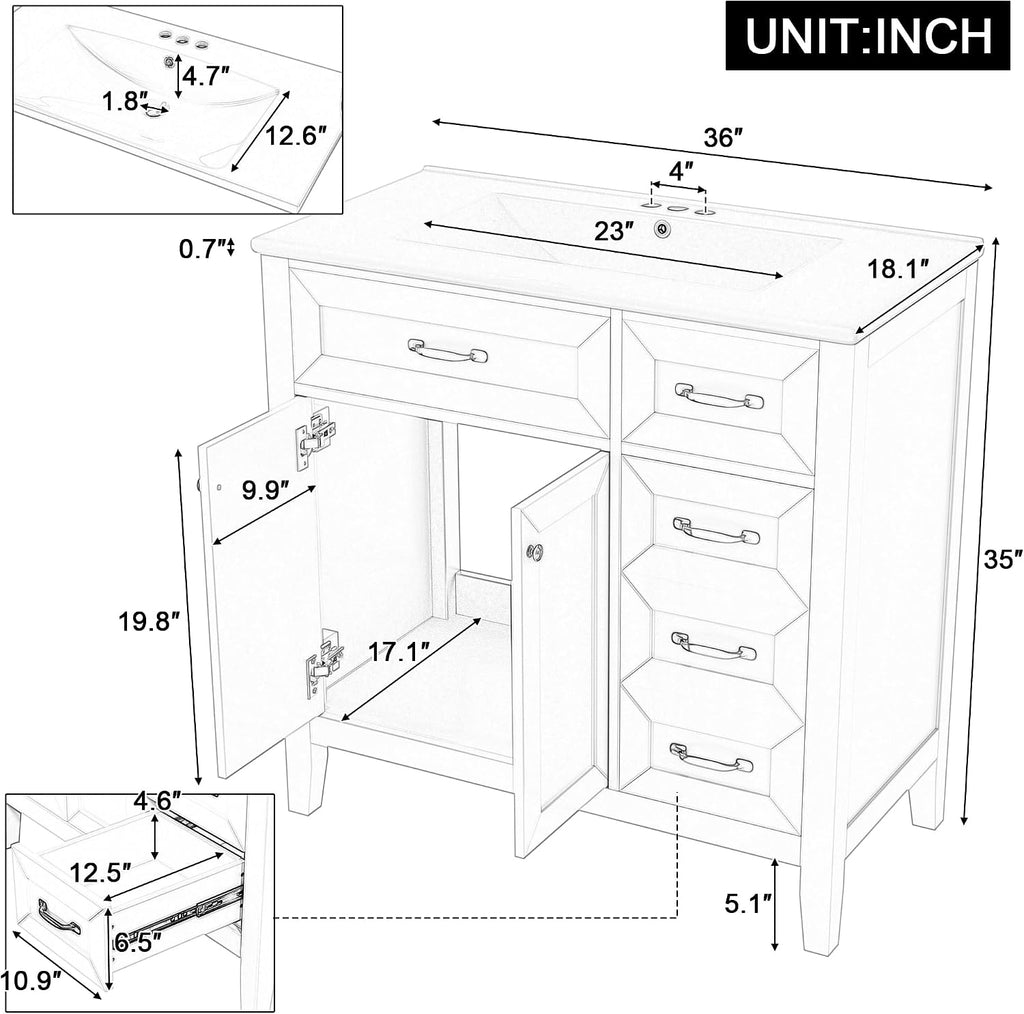 UNIT:INCH

4.7″
1.8″
12.6″

36″
4″
23″
0.7″
18.1″

9.9″
19.8″
17.1″
35″

4.6″
12.5″
6.5″
10.9″
5.1″