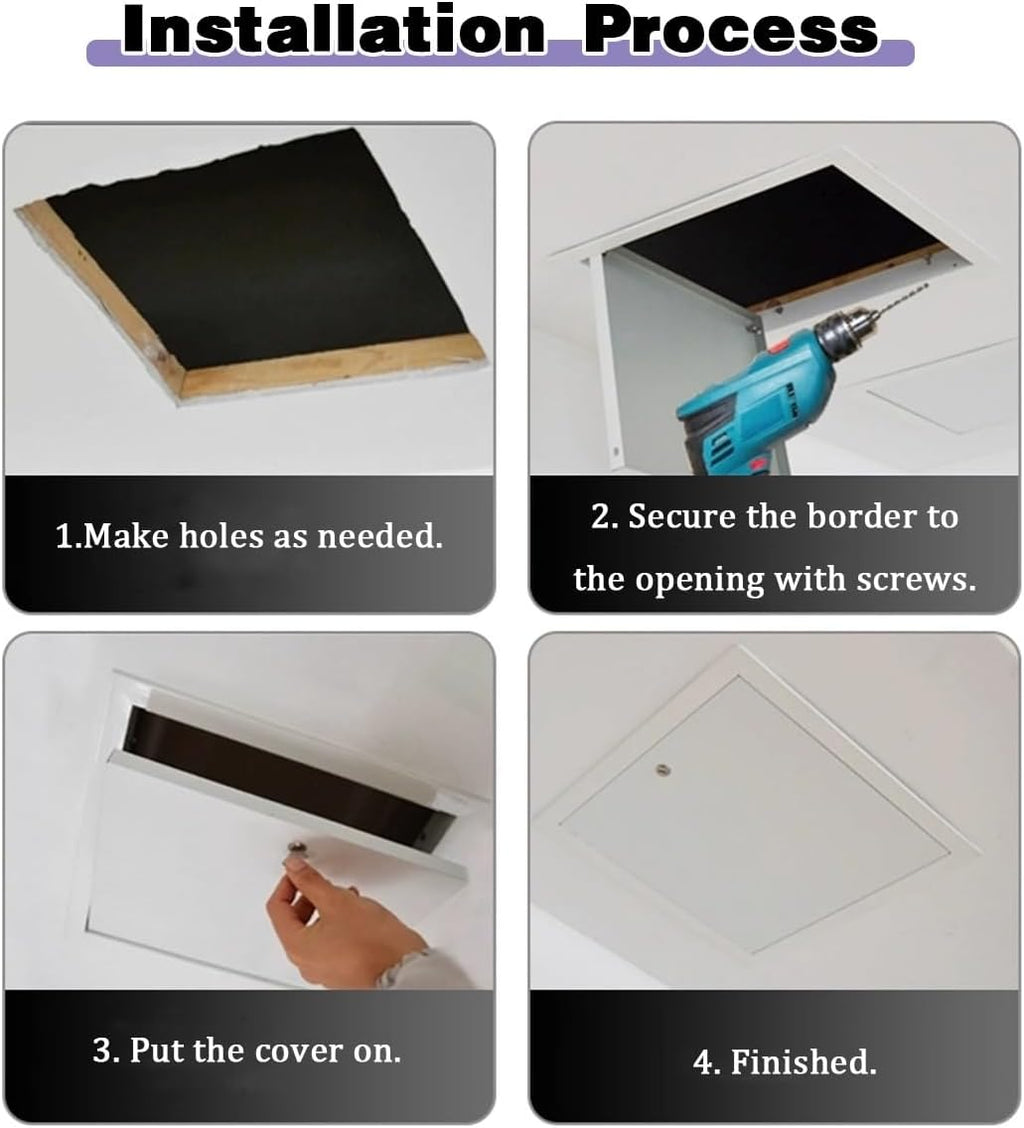 Installation Process

1.Make holes as needed.

2. Secure the border to the opening with screws.

3. Put the cover on.

4. Finished.