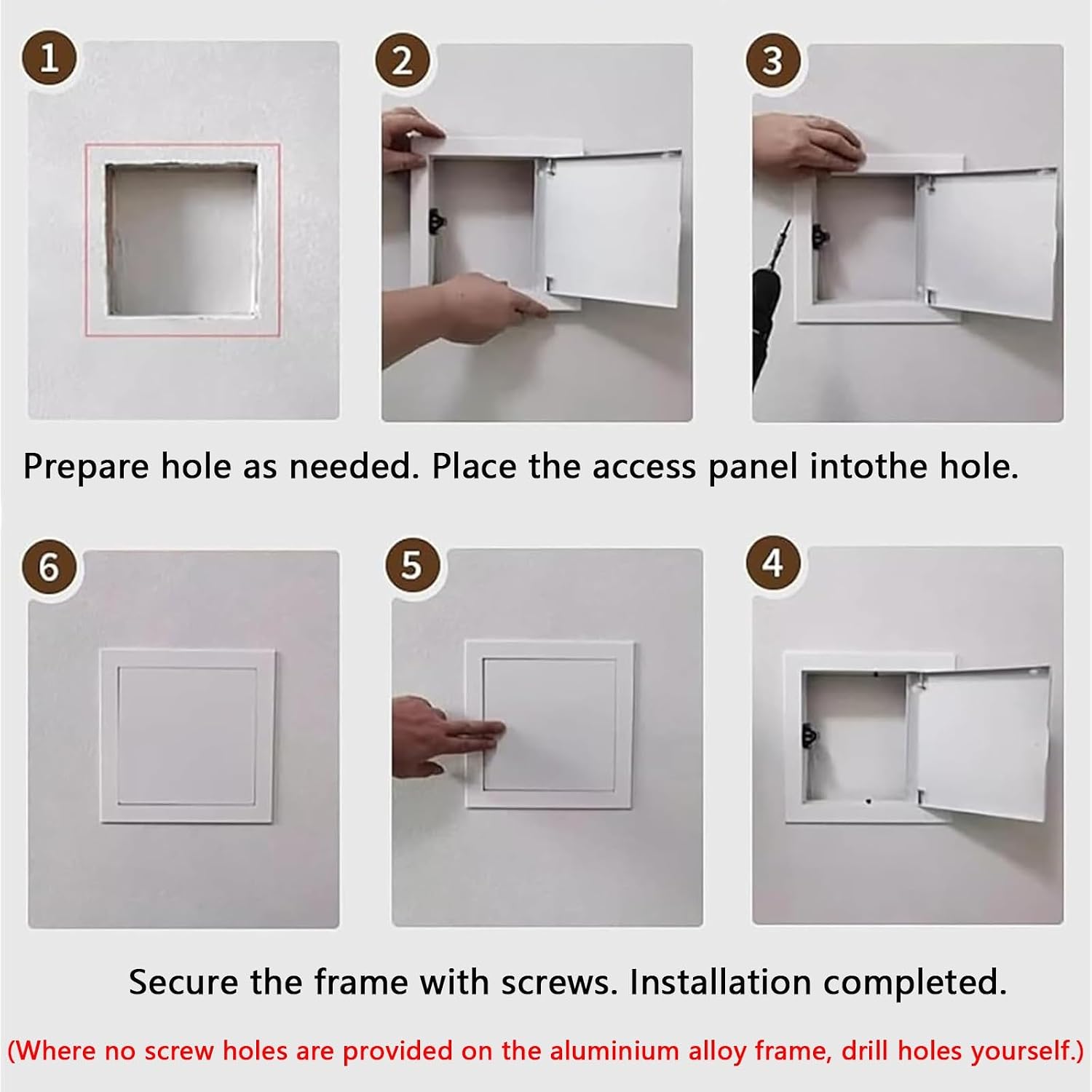 1

2

3

Prepare hole as needed. Place the access panel intothe hole.

6

5

4

Secure the frame with screws. Installation completed.

(Where no screw holes are provided on the aluminium alloy frame, drill holes yourself.)