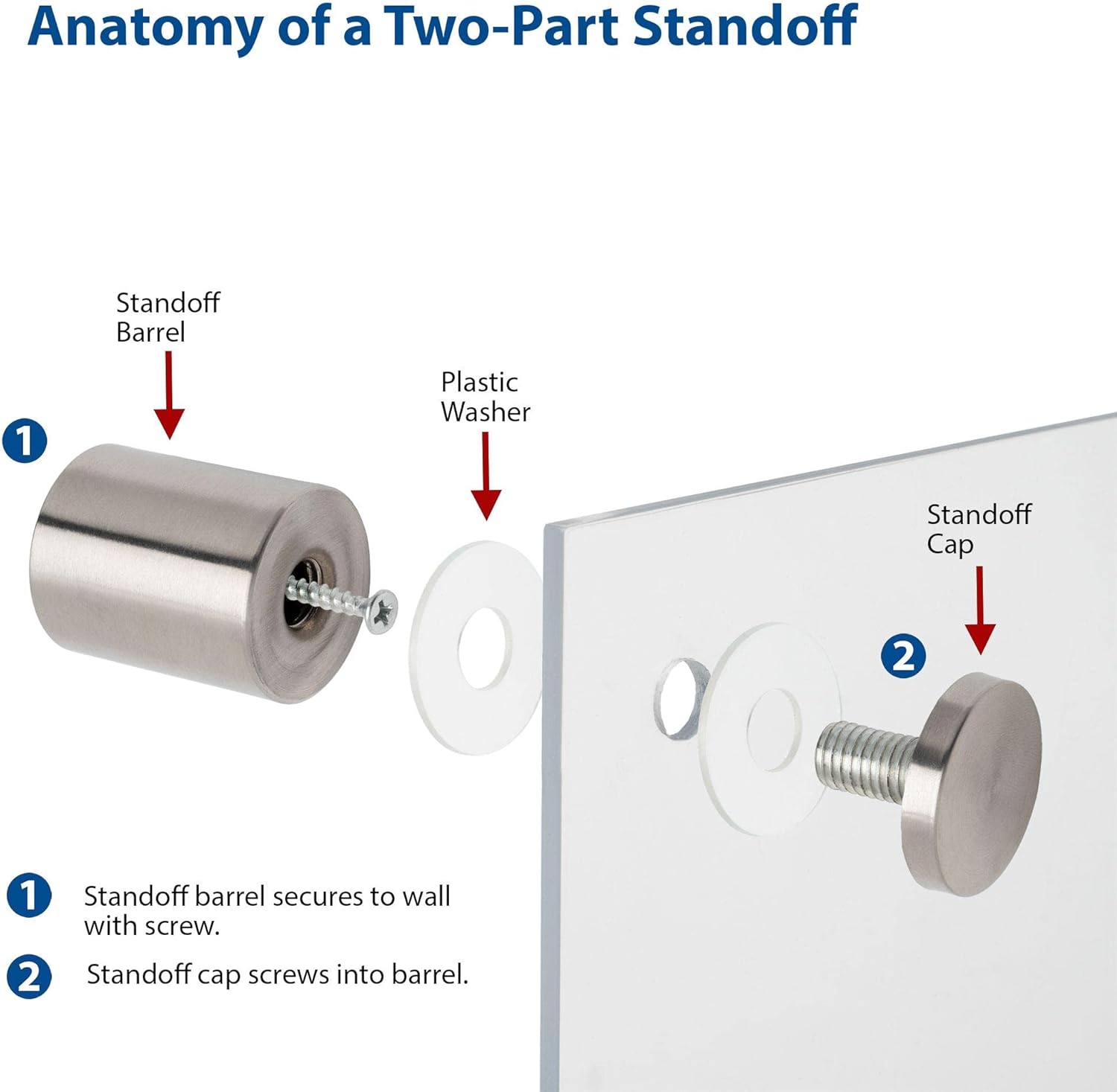 Anatomy of a Two-Part Standoff

Standoff Barrel

1

Plastic Washer

Standoff Cap

2

1 Standoff barrel secures to wall with screw.

2 Standoff cap screws into barrel.