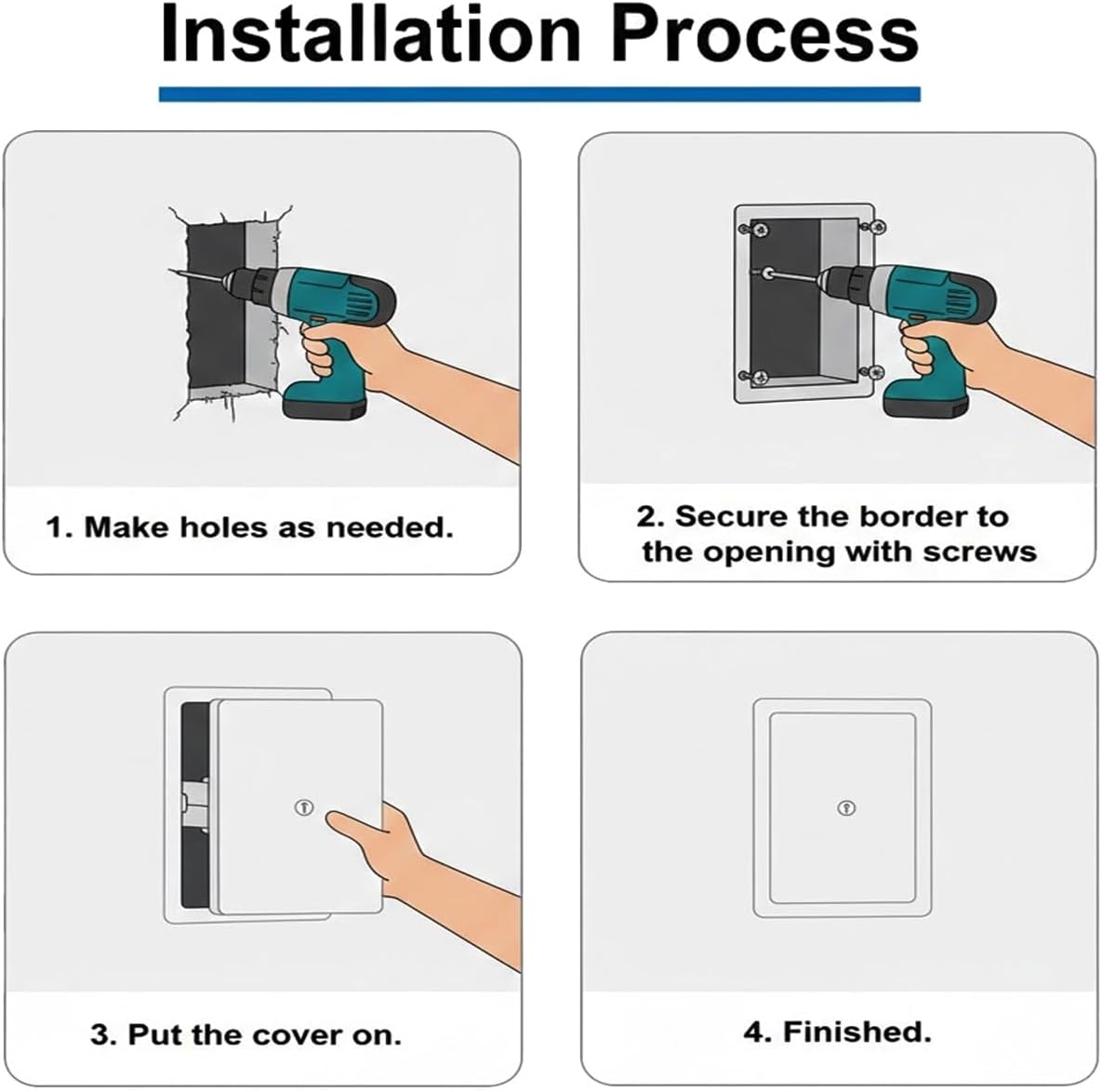 Installation Process

1. Make holes as needed.

2. Secure the border to the opening with screws

3. Put the cover on.

4. Finished.