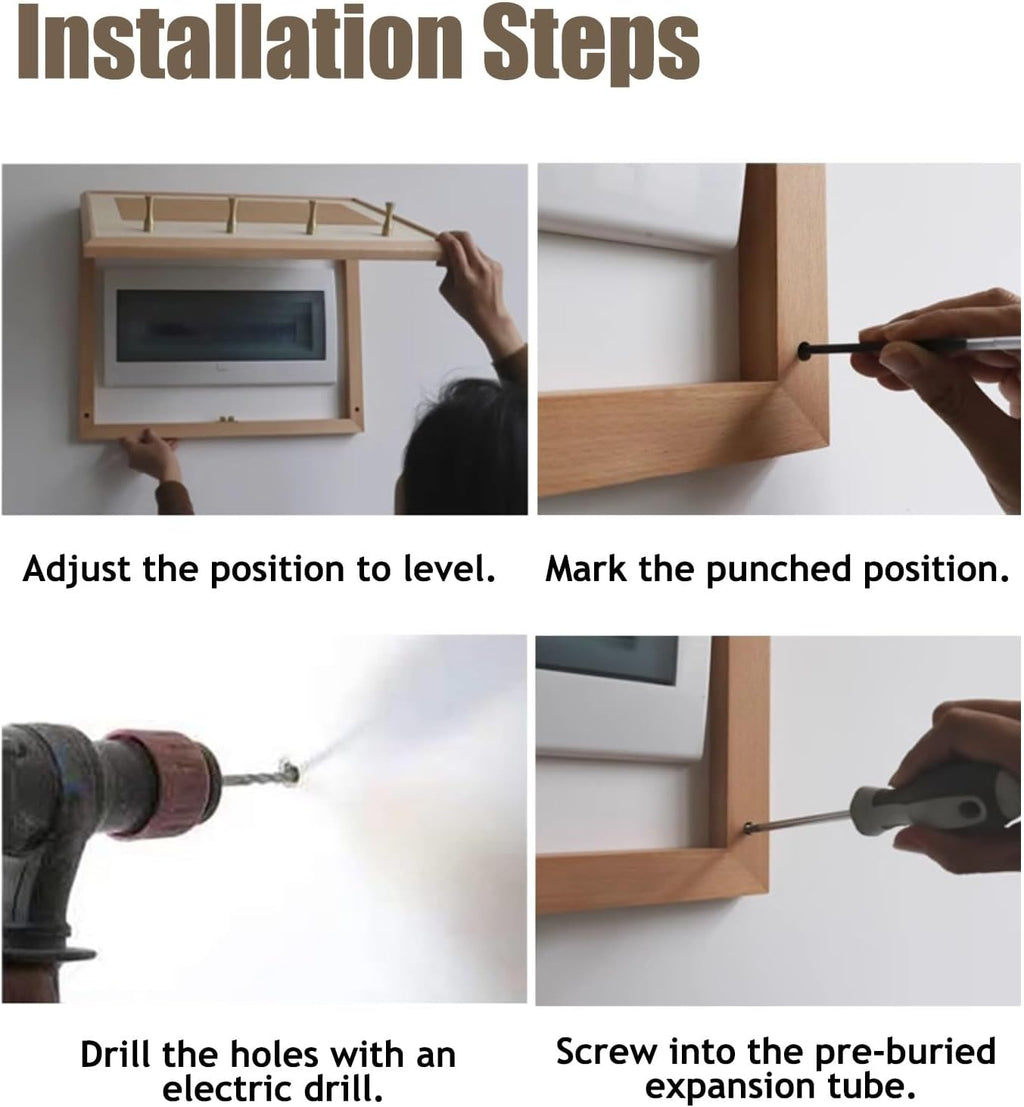 Installation Steps

Adjust the position to level.

Mark the punched position.

Drill the holes with an electric drill.

Screw into the pre-buried expansion tube.