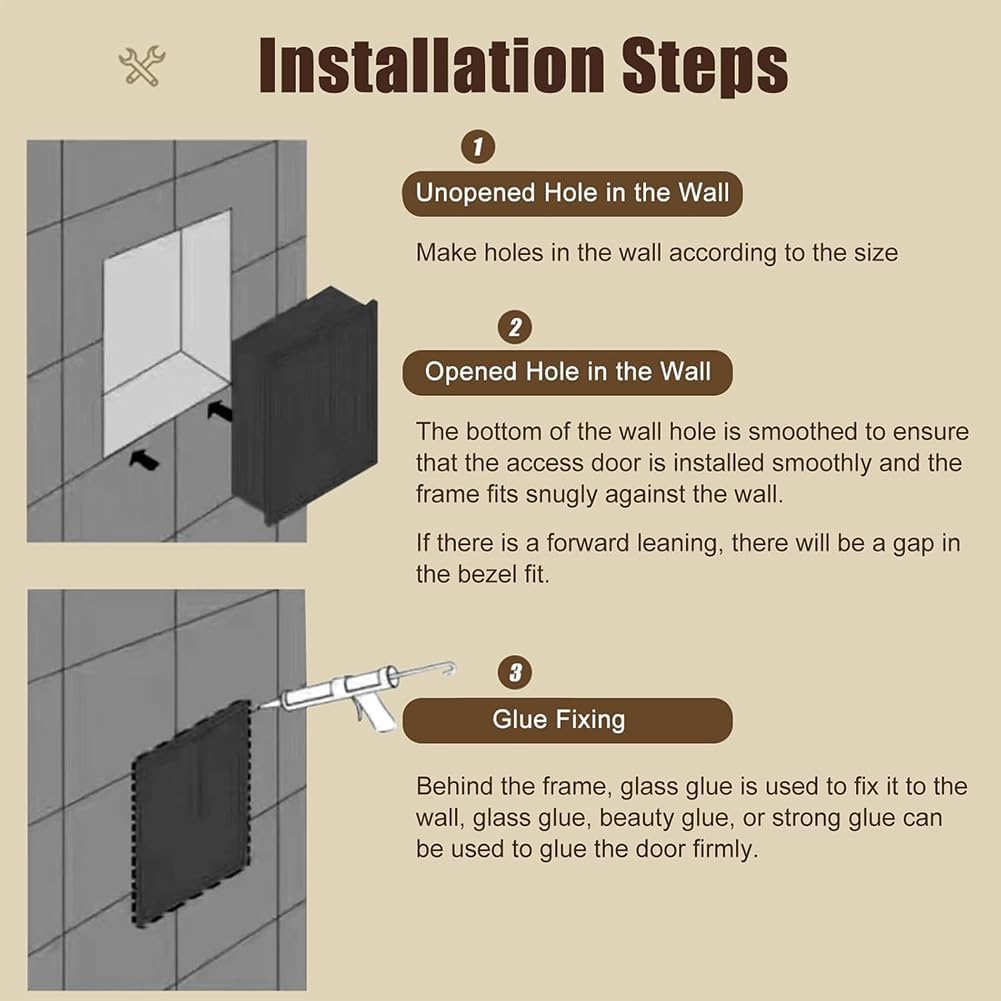 Installation Steps

1

Unopened Hole in the Wall

Make holes in the wall according to the size

2

Opened Hole in the Wall

The bottom of the wall hole is smoothed to ensure that the access door is installed smoothly and the frame fits snugly against the wall.

If there is a forward leaning, there will be a gap in the bezel fit.

3

Glue Fixing

Behind the frame, glass glue is used to fix it to the wall, glass glue, beauty glue, or strong glue can be used to glue the door firmly.